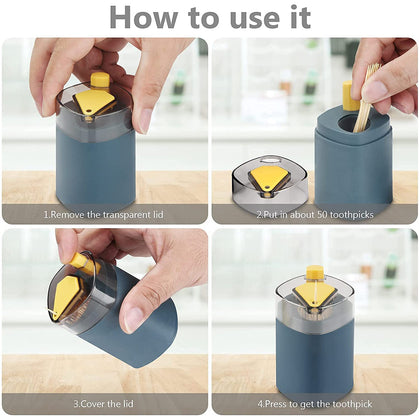 How to use it

1.Remove the transparent lid

2.Put in about 50 toothpicks

3.Cover the lid

4.Press to get the toothpick